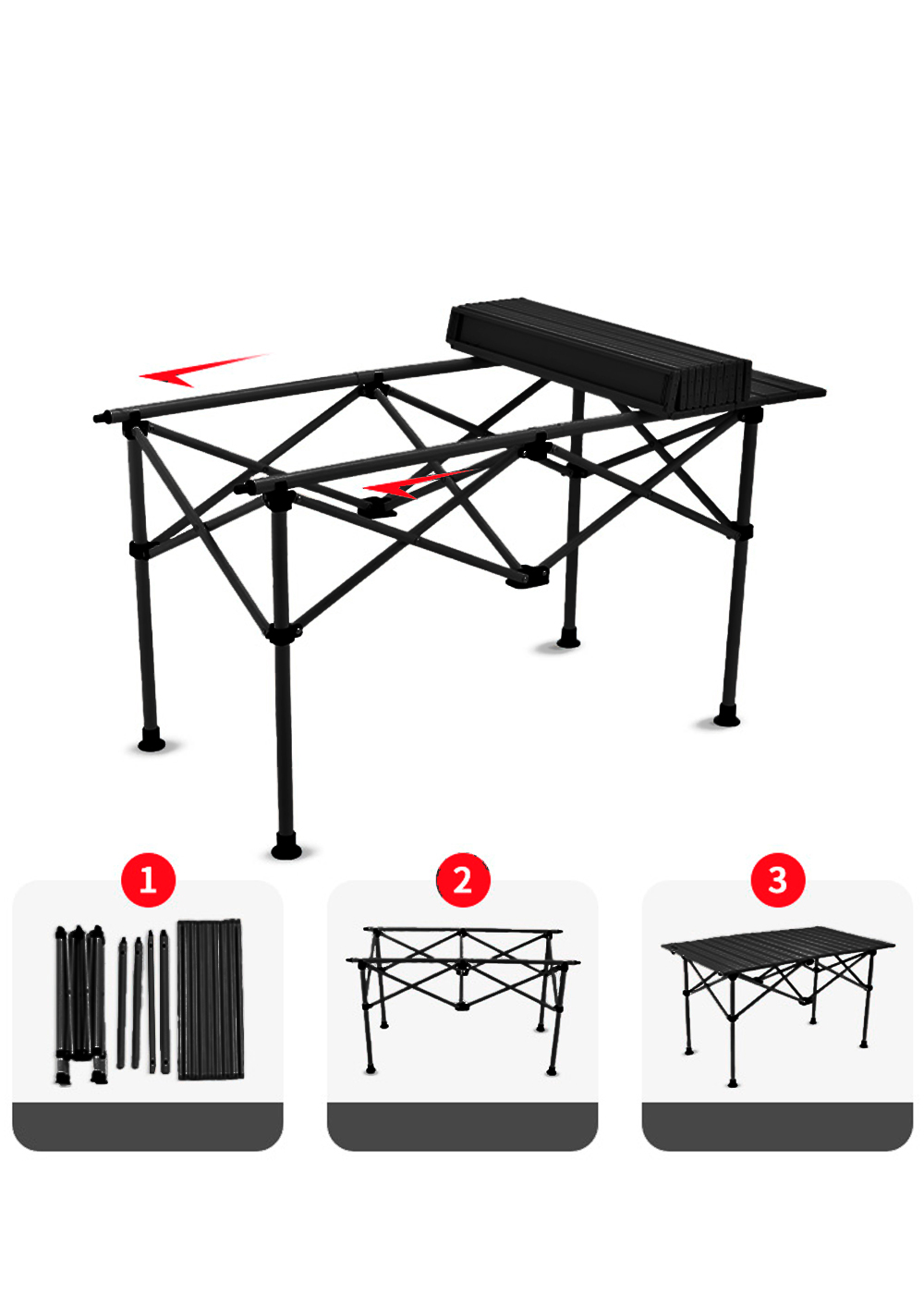 1

2

3