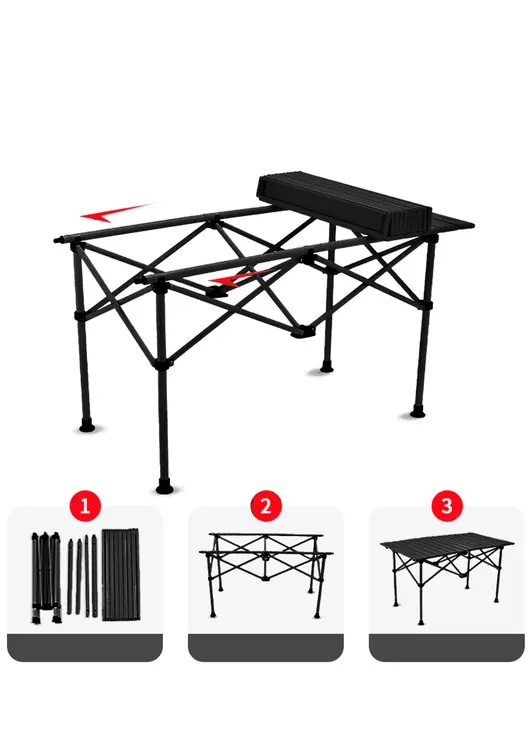 1

2

3